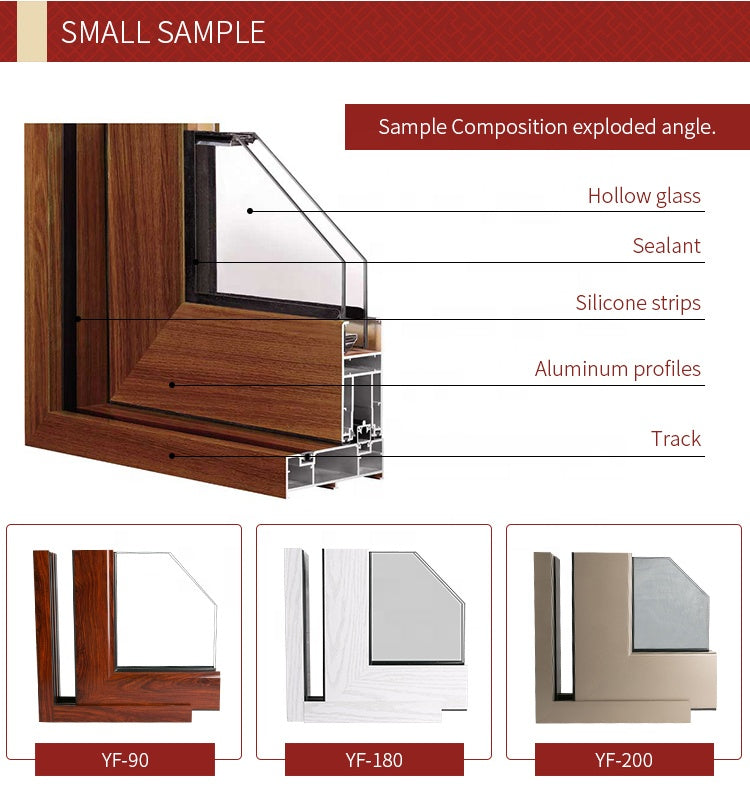 SMALL SAMPLE

Sample Composition exploded angle.

Hollow glass

Sealant

Silicone strips

Aluminum profiles

Track

YF-90

YF-180

YF-200