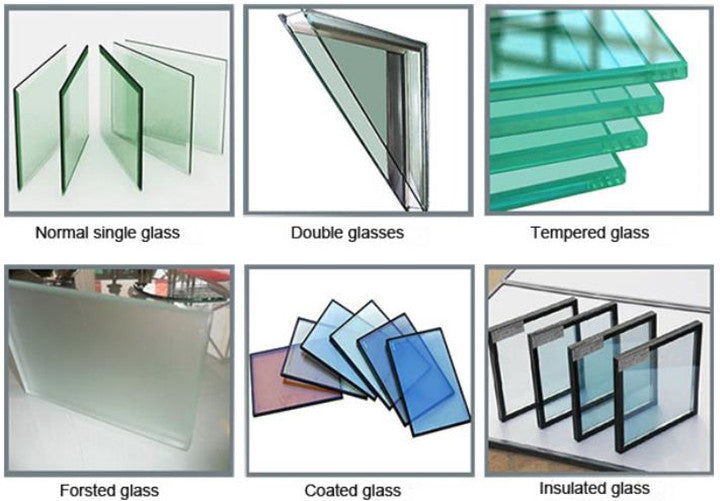 Normal single glass

Double glasses

Tempered glass

Forsted glass

Coated glass

Insulated glass