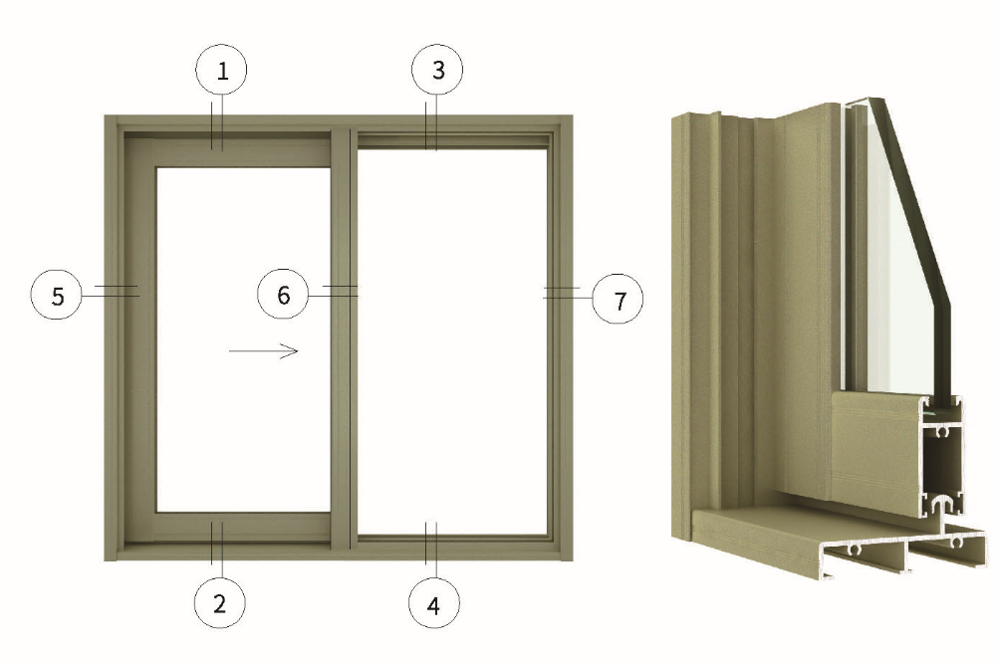 1
3
5
6
7
2
4